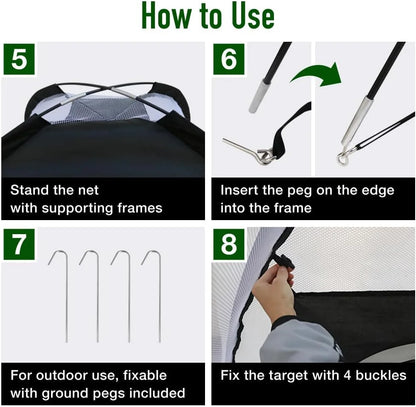 How to Use

5

Stand the net with supporting frames

6

Insert the peg on the edge into the frame

7

For outdoor use, fixable with ground pegs included

8

Fix the target with 4 buckles